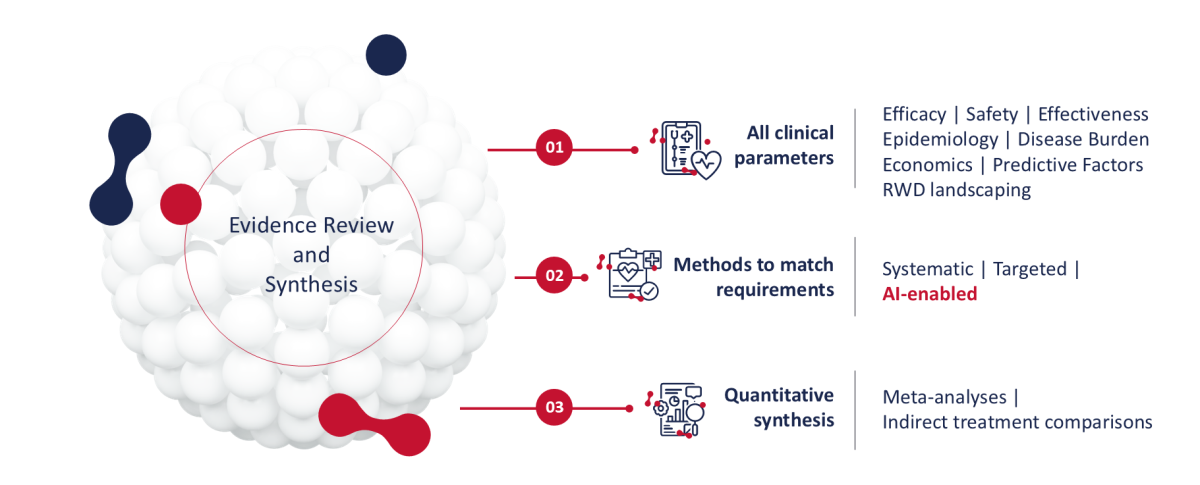 Evidence Review and Synthesis

01

All clinical parameters

Efficacy | Safety | Effectiveness
Epidemiology | Disease Burden
Economics | Predictive Factors
RWD landscaping

02

Methods to match requirements

Systematic | Targeted |
AI-enabled

03

Quantitative synthesis

Meta-analyses |
Indirect treatment comparisons